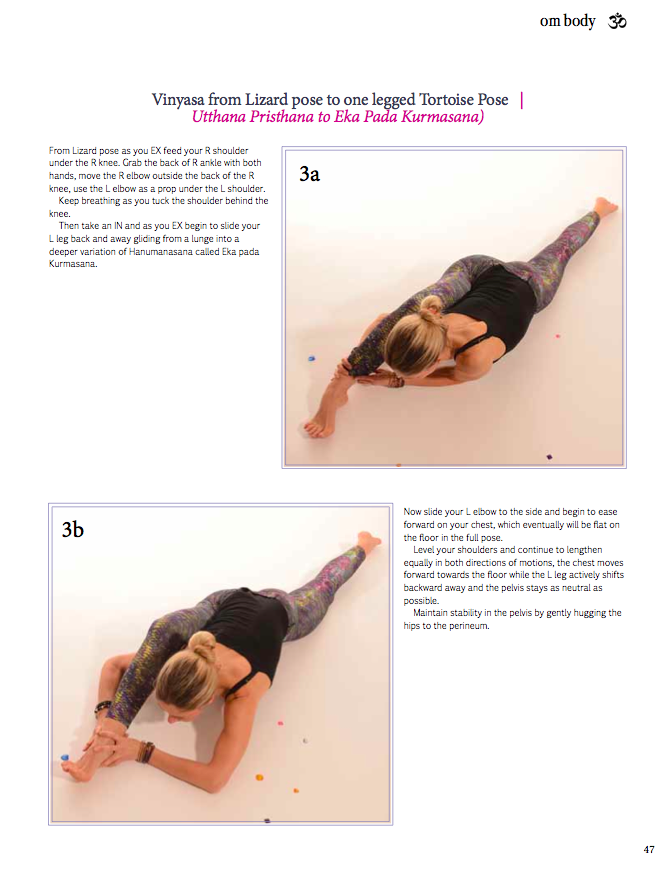 om body ॐ

Vinyasa from Lizard pose to one legged Tortoise Pose | Utthana Pristhana to Eka Pada Kurmasana)

From Lizard pose as you EX feed your R shoulder under the R knee. Grab the back of R ankle with both hands, move the R elbow outside the back of the R knee, use the L elbow as a prop under the L shoulder.

Keep breathing as you tuck the shoulder behind the knee.

Then take an IN and as you EX begin to slide your L leg back and away gliding from a lunge into a deeper variation of Hanumanasana called Eka pada Kurmasana.

3a

3b

Now slide your L elbow to the side and begin to ease forward on your chest, which eventually will be flat on the floor in the full pose.

Level your shoulders and continue to lengthen equally in both directions of motions, the chest moves forward towards the floor while the L leg actively shifts backward away and the pelvis stays as neutral as possible.

Maintain stability in the pelvis by gently hugging the hips to the perineum.

47