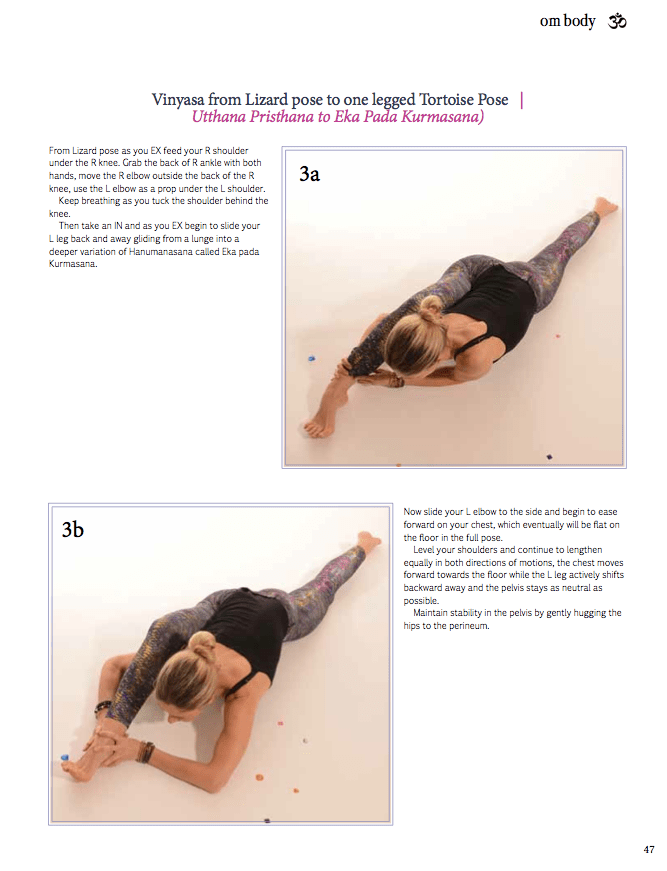 om body ॐ

Vinyasa from Lizard pose to one legged Tortoise Pose | Utthana Pristhana to Eka Pada Kurmasana)

From Lizard pose as you EX feed your R shoulder under the R knee. Grab the back of R ankle with both hands, move the R elbow outside the back of the R knee, use the L elbow as a prop under the L shoulder.

Keep breathing as you tuck the shoulder behind the knee.

Then take an IN and as you EX begin to slide your L leg back and away gliding from a lunge into a deeper variation of Hanumanasana called Eka pada Kurmasana.

3a

3b

Now slide your L elbow to the side and begin to ease forward on your chest, which eventually will be flat on the floor in the full pose.

Level your shoulders and continue to lengthen equally in both directions of motions, the chest moves forward towards the floor while the L leg actively shifts backward away and the pelvis stays as neutral as possible.

Maintain stability in the pelvis by gently hugging the hips to the perineum.

47